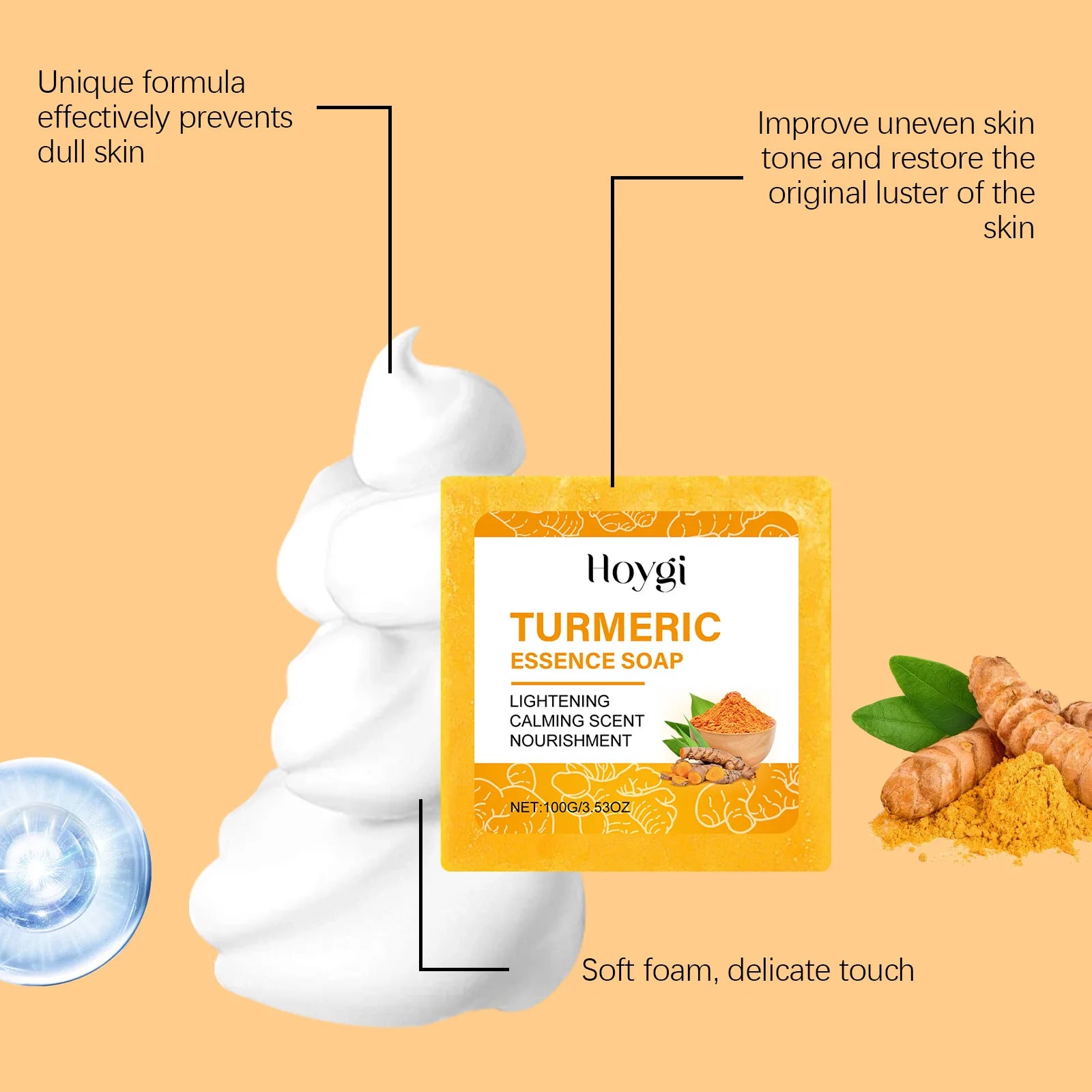 Unique formula effectively prevents dull skin

Improve uneven skin tone and restore the original luster of the skin

Hoygi

TURMERIC
ESSENCE SOAP

LIGHTENING
CALMING SCENT
NOURISHMENT

NET:100G/3.53OZ

Soft foam, delicate touch